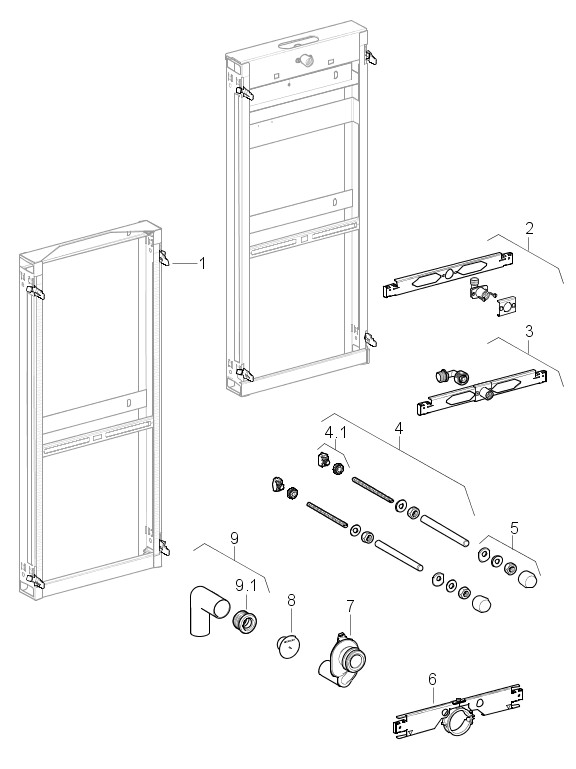 1
2
3
4.1
4
5
9
9.1
8
7
6