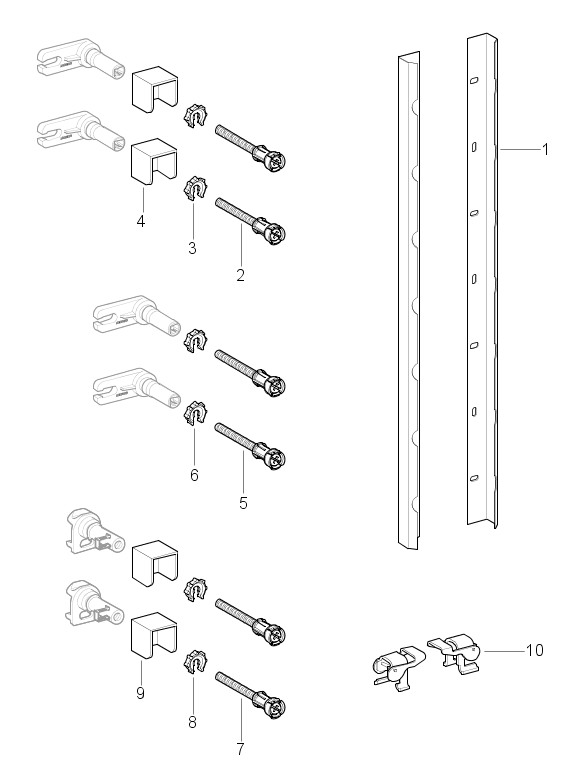 1
4
3
2
6
5
10
9
8
7