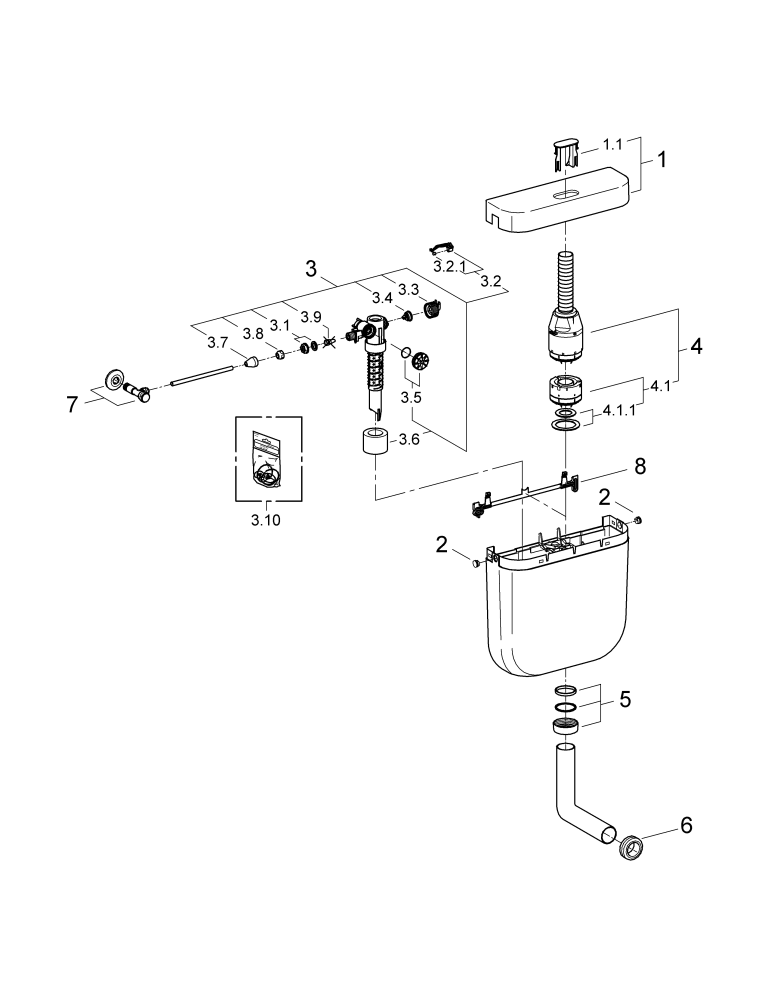 1.1
1
3.2.1
3.2
3
3.4
3.3
3.9
3.1
3.8
3.7
7
3.5
3.6
3.10
4
4.1
4.1.1
8
2
2
5
6