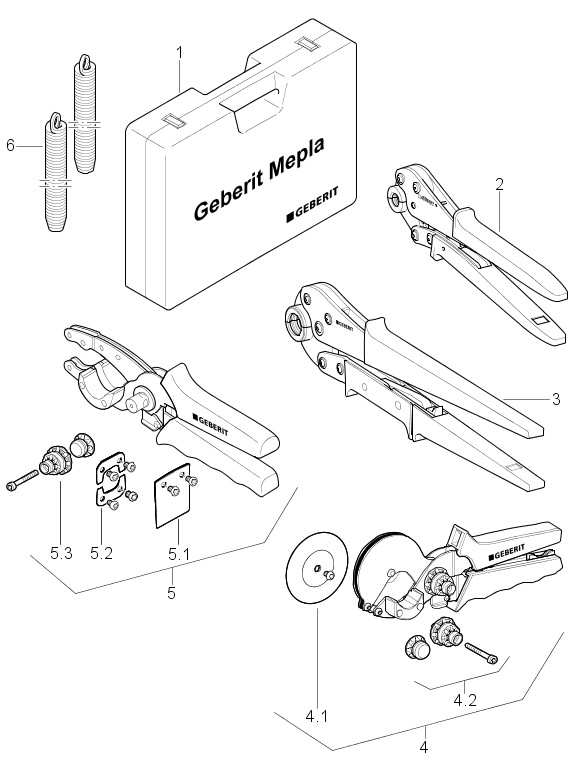 1

6

Geberit Mepla

GEBERIT

2

GEBERIT

GEBERIT

3

GEBERIT

5.3

5.2

5.1

5

GEBERIT

4.1

4.2

4