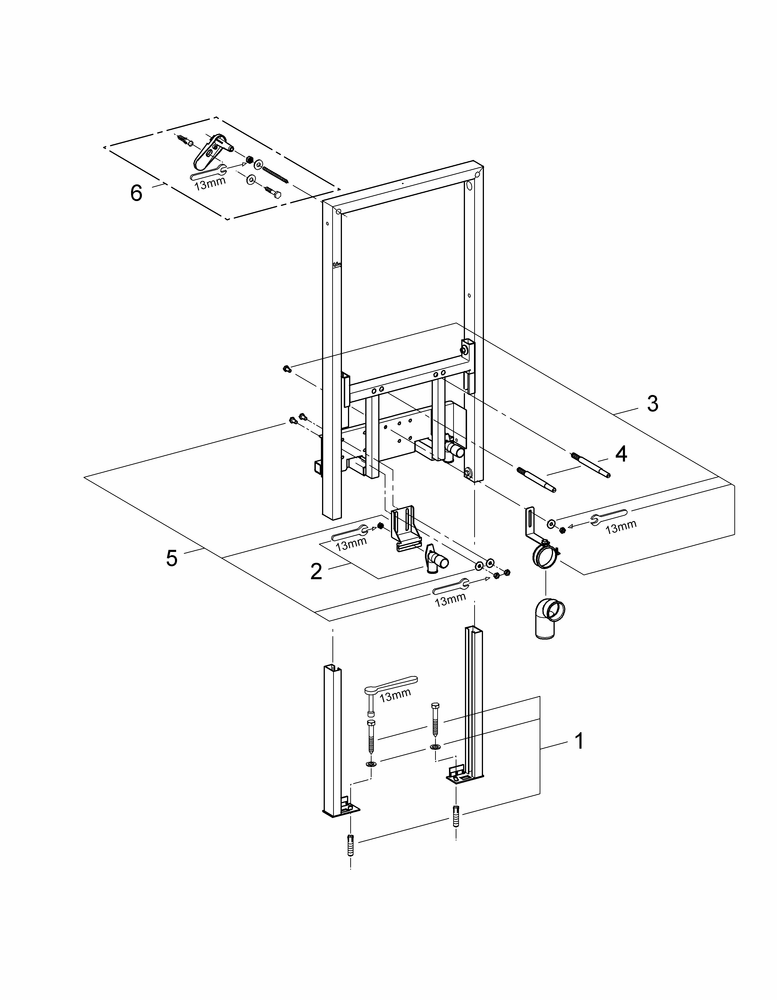 6
13mm
3
4
13mm
5
13mm
2
13mm
13mm
1