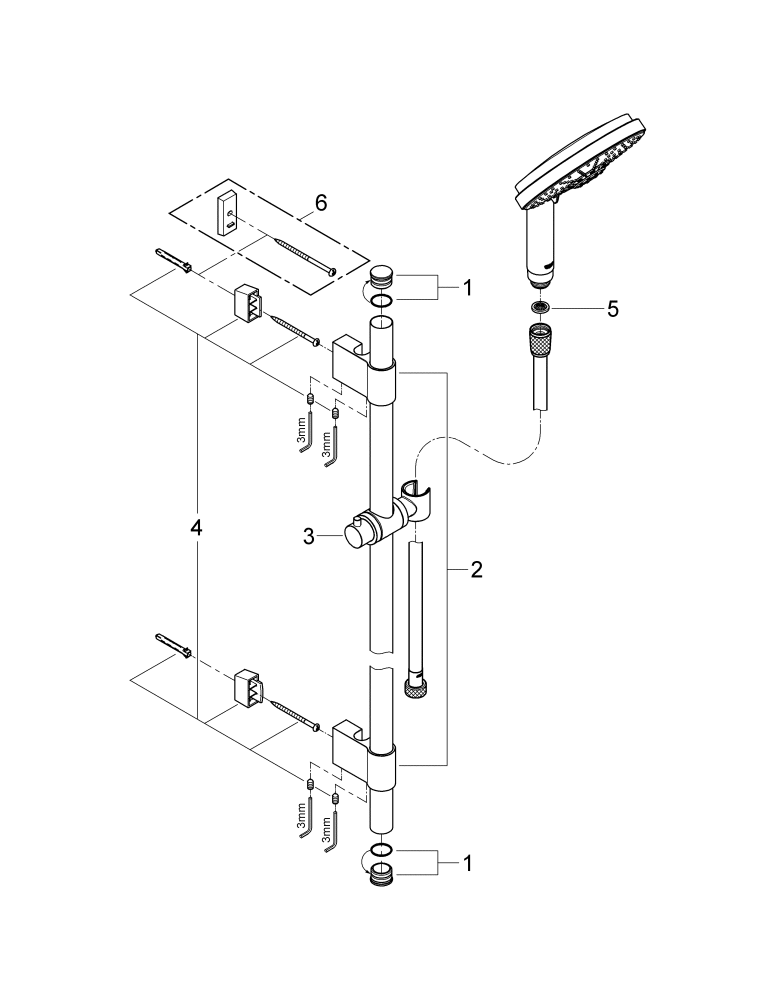 6
1
5
3mm
3mm
4
3
2
3mm
3mm
1