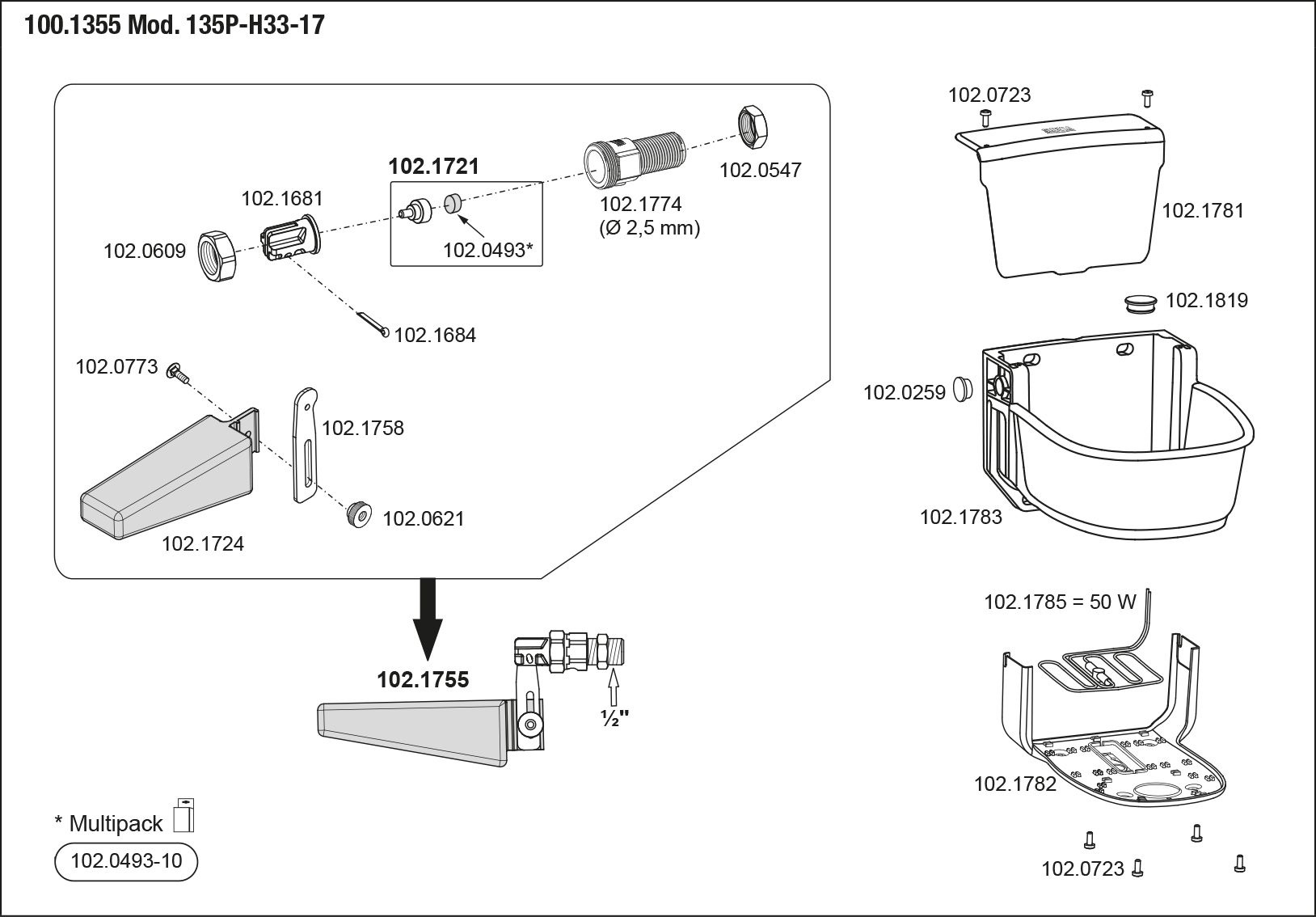 100.1355 Mod. 135P-H33-17

102.1721

102.1681

102.0609

102.0493*

102.1774
(Ø 2,5 mm)

102.0547

102.1684

102.0773

102.1758

102.0621

102.1724

102.1755

½"

* Multipack

102.0493-10

102.0723

102.1781

102.1819

102.0259

102.1783

102.1785 = 50 W

102.1782

102.0723